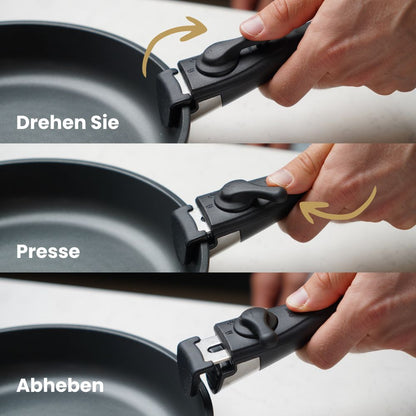 Drehen Sie

Presse

Abheben